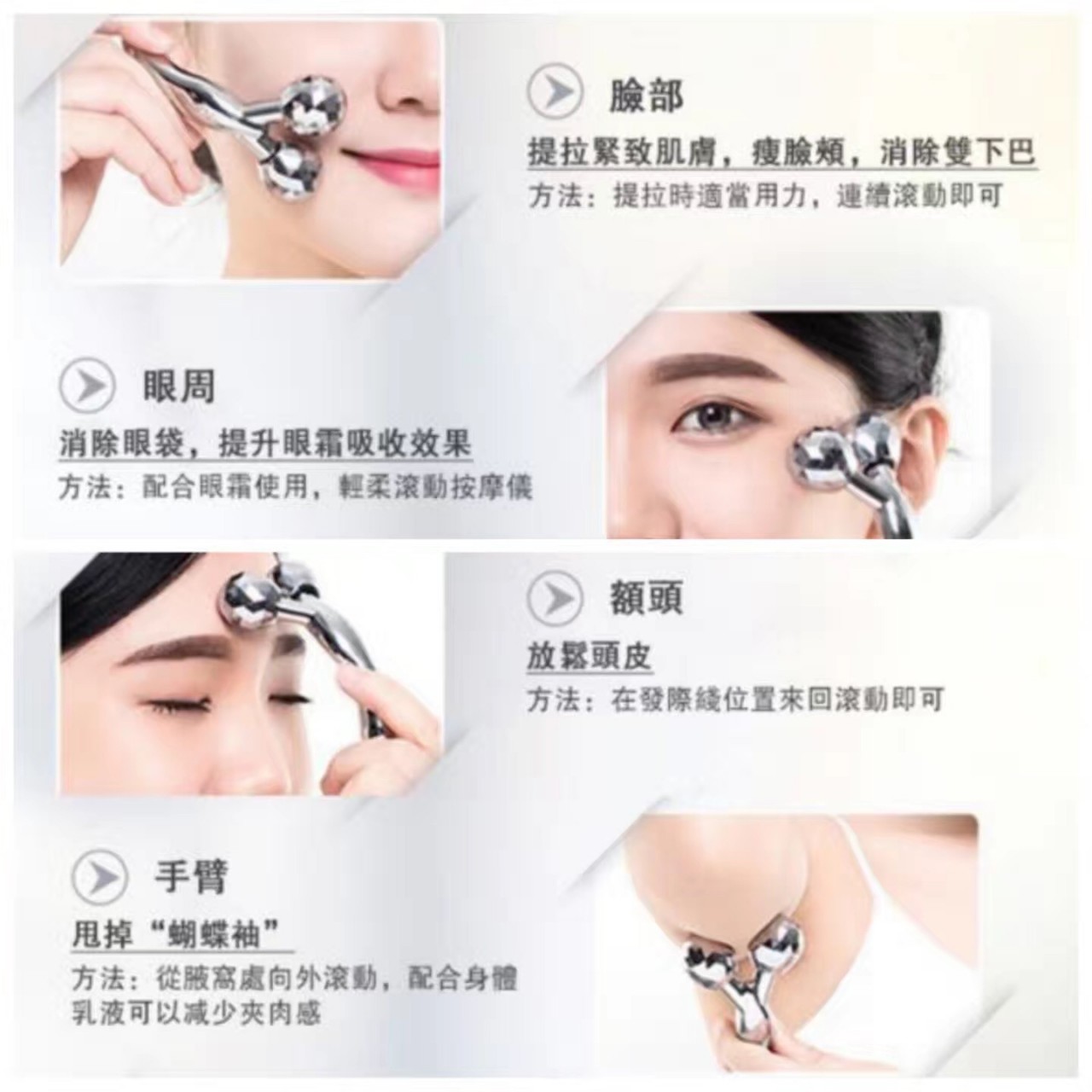 臉部
提拉緊致肌膚，瘦臉頰，消除雙下巴
方法：提拉時適當用力，連續滾動即可

眼周
消除眼袋，提升眼霜吸收效果
方法：配合眼霜使用，輕柔滾動按摩儀

額頭
放鬆頭皮
方法：在發際綫位置來回滾動即可

手臂
甩掉“蝴蝶袖”
方法：從腋窩處向外滾動，配合身體乳液可以減少夾肉感