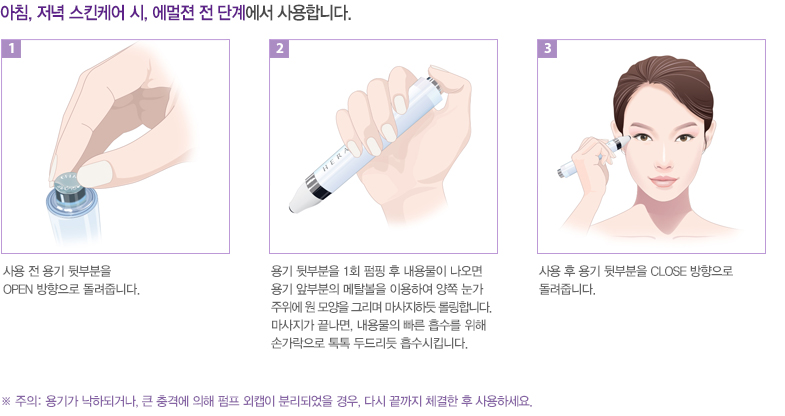 아침, 저녁 스킨케어 시, 에멀젼 전 단계에서 사용합니다.

1

사용 전 용기 뒷부분을 OPEN 방향으로 돌려줍니다.

2

HERA

용기 뒷부분을 1회 펌핑 후 내용물이 나오면 용기 앞부분의 메탈볼을 이용하여 양쪽 눈가 주위에 원 모양을 그리며 마사지하듯 롤링합니다. 마사지가 끝나면, 내용물의 빠른 흡수를 위해 손가락으로 톡톡 두드리듯 흡수시킵니다.

3

사용 후 용기 뒷부분을 CLOSE 방향으로 돌려줍니다.

※ 주의: 용기가 낙하되거나, 큰 충격에 의해 펌프 외캡이 분리되었을 경우, 다시 끝까지 체결한 후 사용하세요.